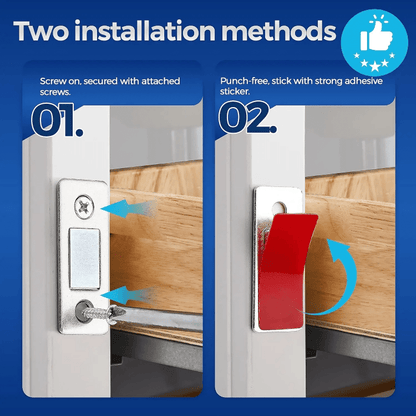 Two installation methods

Screw on, secured with attached screws.

01.

Punch-free, stick with strong adhesive sticker.

02.