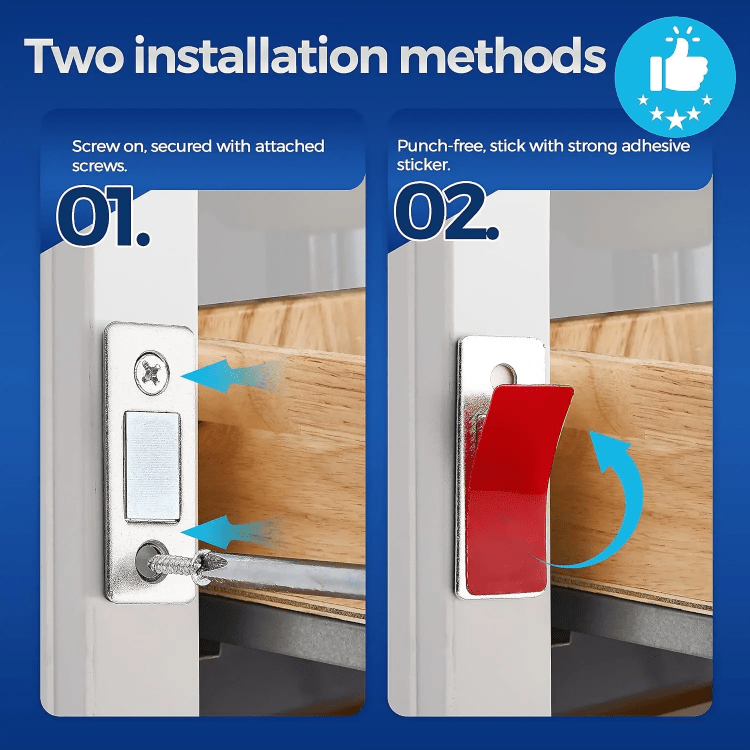 Two installation methods

Screw on, secured with attached screws.

01.

Punch-free, stick with strong adhesive sticker.

02.