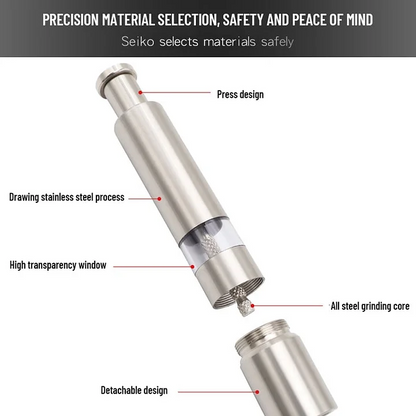 PRECISION MATERIAL SELECTION, SAFETY AND PEACE OF MIND
Seiko selects materials safely

Press design

Drawing stainless steel process

High transparency window

All steel grinding core

Detachable design