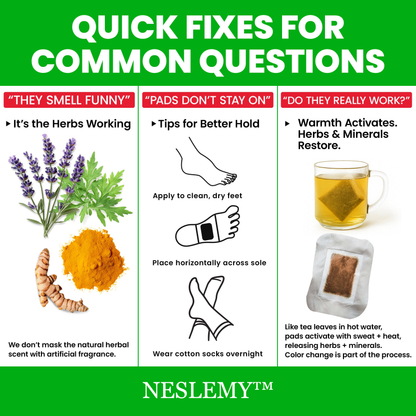 QUICK FIXES FOR COMMON QUESTIONS

"THEY SMELL FUNNY"

▸ It's the Herbs Working

We don't mask the natural herbal scent with artificial fragrance.

"PADS DON'T STAY ON"

▸ Tips for Better Hold

Apply to clean, dry feet

Place horizontally across sole

Wear cotton socks overnight

"DO THEY REALLY WORK?"

▸ Warmth Activates. Herbs & Minerals Restore.

Like tea leaves in hot water, pads activate with sweat + heat, releasing herbs + minerals. Color change is part of the process.

NESLEMY™