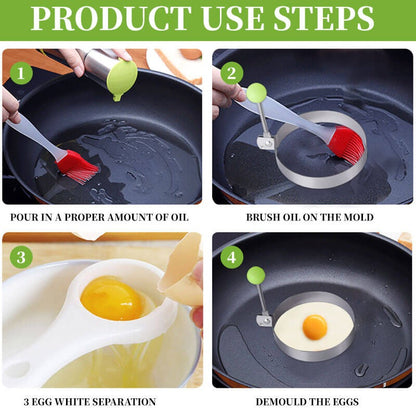 PRODUCT USE STEPS

1

POUR IN A PROPER AMOUNT OF OIL

2

BRUSH OIL ON THE MOLD

3

3 EGG WHITE SEPARATION

4

DEMOULD THE EGGS