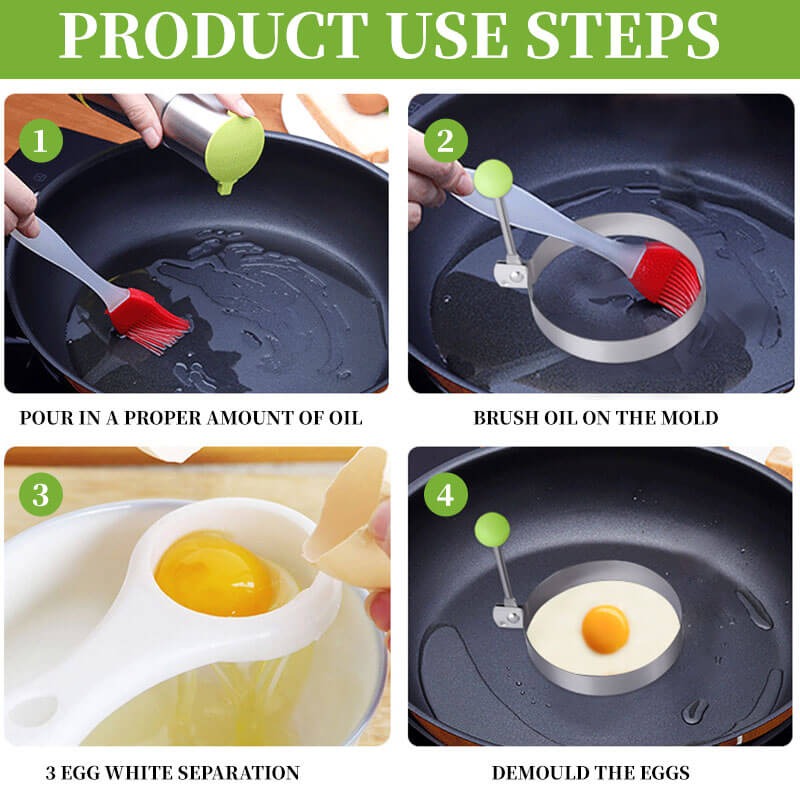 PRODUCT USE STEPS

1

POUR IN A PROPER AMOUNT OF OIL

2

BRUSH OIL ON THE MOLD

3

3 EGG WHITE SEPARATION

4

DEMOULD THE EGGS