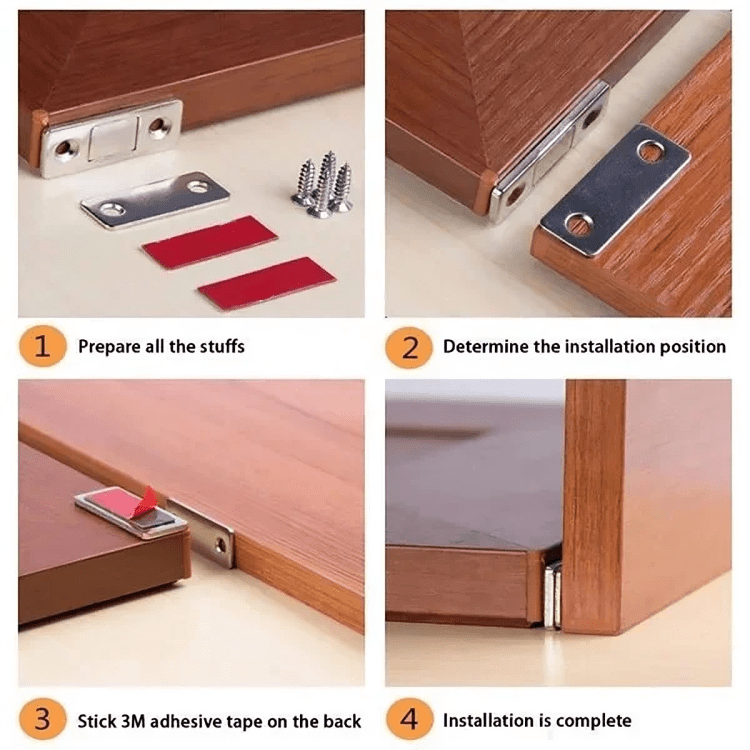 1 Prepare all the stuffs

2 Determine the installation position

3 Stick 3M adhesive tape on the back

4 Installation is complete